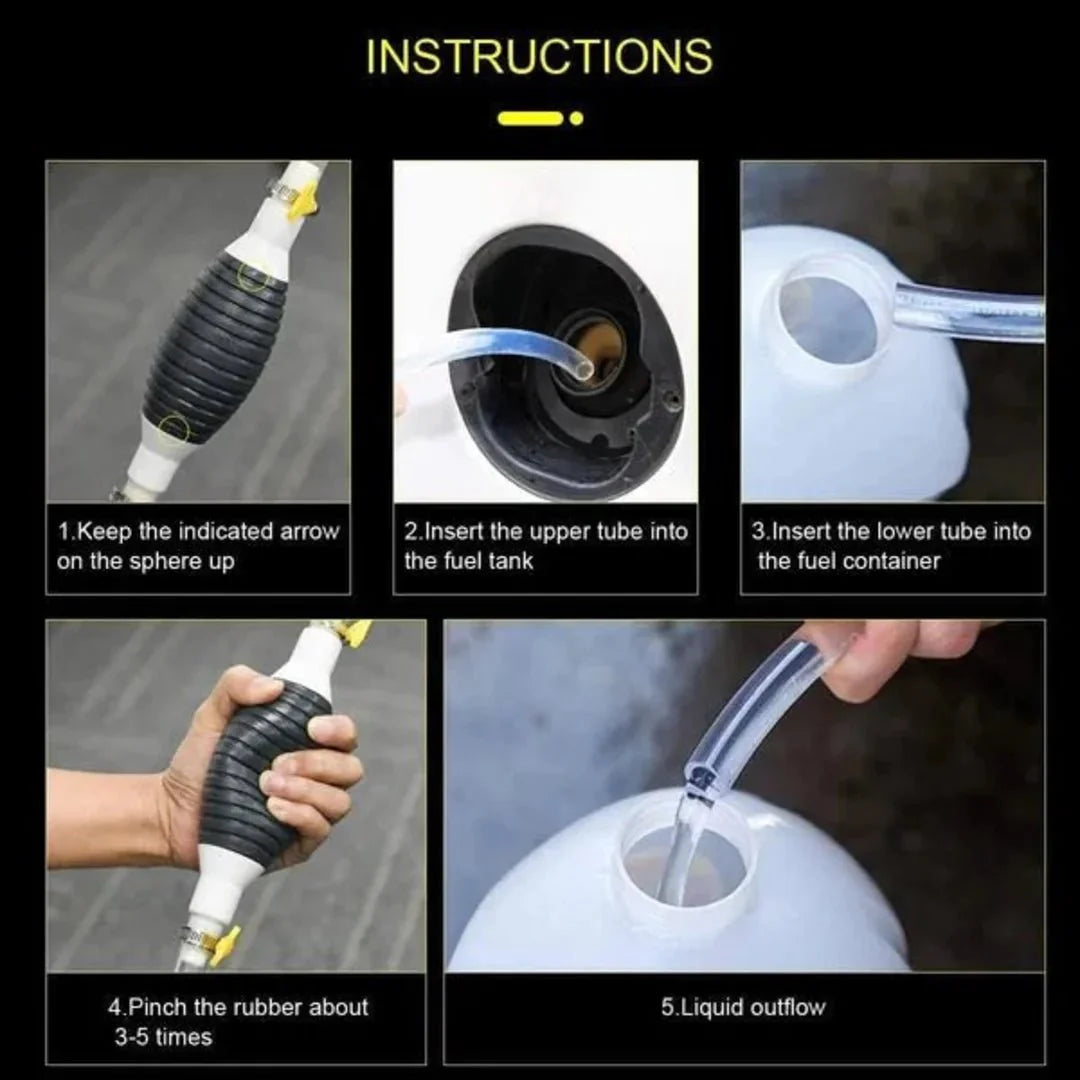 INSTRUCTIONS

1.Keep the indicated arrow on the sphere up

2.Insert the upper tube into the fuel tank

3.Insert the lower tube into the fuel container

4.Pinch the rubber about 3-5 times

5.Liquid outflow